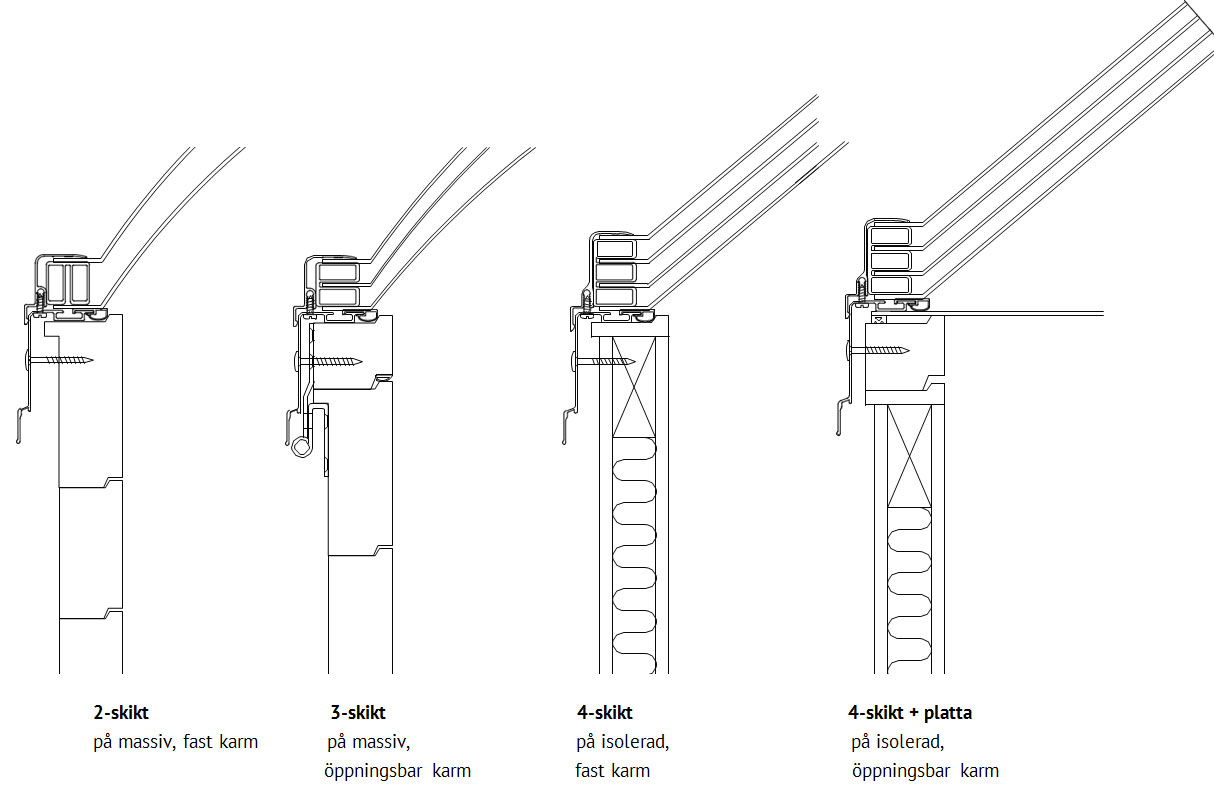 2-skikt
på massiv, fast karm

3-skikt
på massiv,
öppningsbar karm

4-skikt
på isolerad,
fast karm

4-skikt + platta
på isolerad,
öppningsbar karm